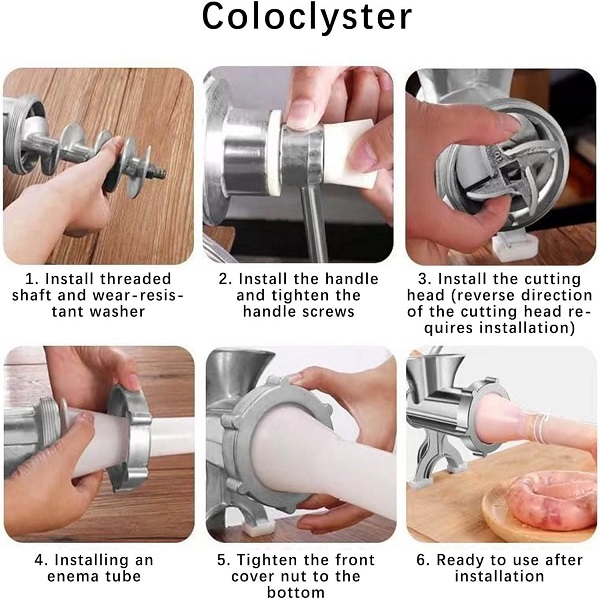 Coloclyster

1. Install threaded shaft and wear-resistant washer

2. Install the handle and tighten the handle screws

3. Install the cutting head (reverse direction of the cutting head requires installation)

4. Installing an enema tube

5. Tighten the front cover nut to the bottom

6. Ready to use after installation