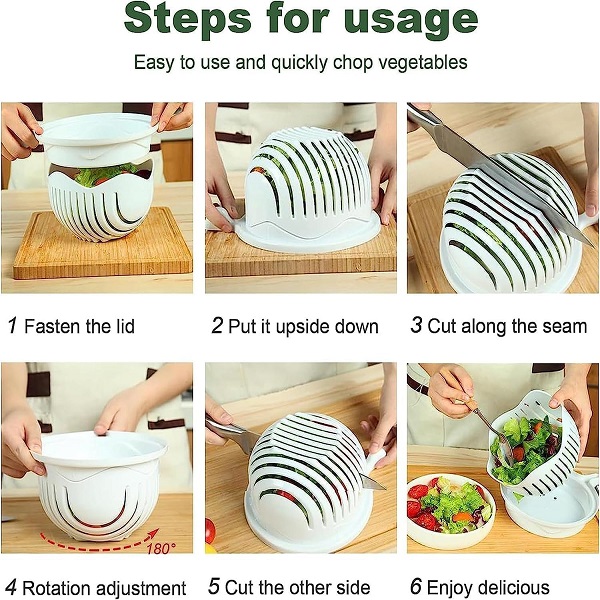 Steps for usage

Easy to use and quickly chop vegetables

1 Fasten the lid

2 Put it upside down

3 Cut along the seam

180°

4 Rotation adjustment

5 Cut the other side

6 Enjoy delicious