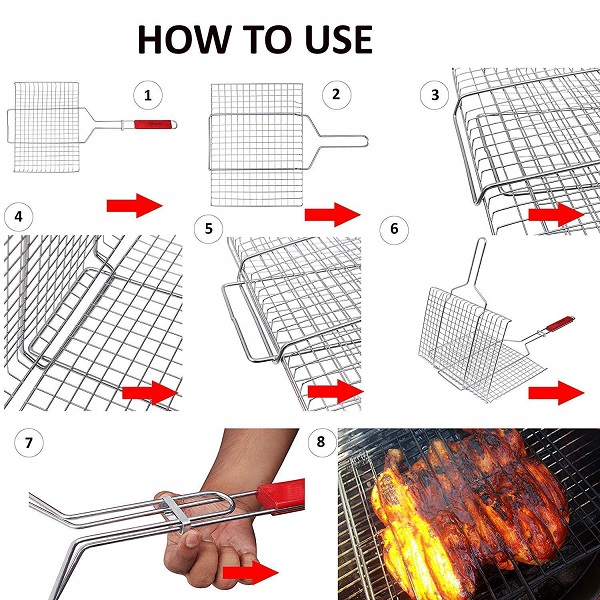 HOW TO USE

1

2

3

4

5

6

7

8